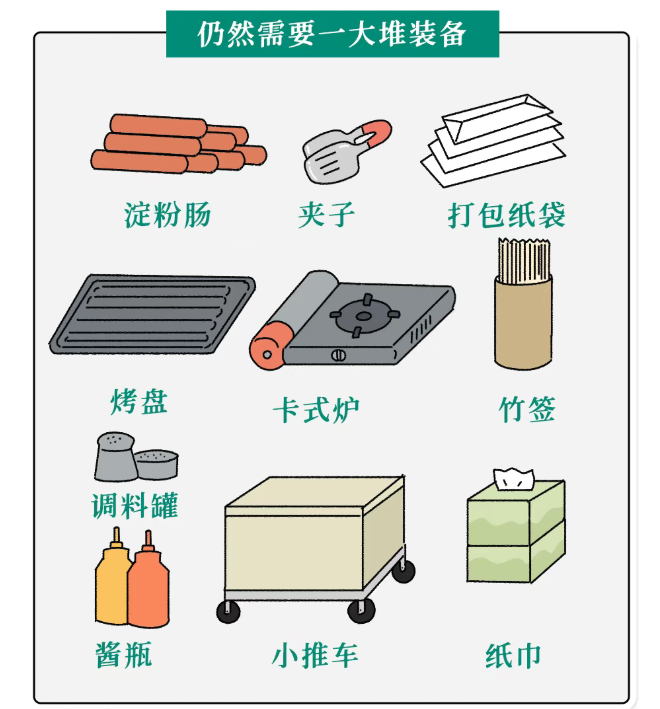 仍然需要一大堆装备

淀粉肠

夹子

打包纸袋

烤盘

卡式炉

竹签

调料罐

酱瓶

小推车

纸巾